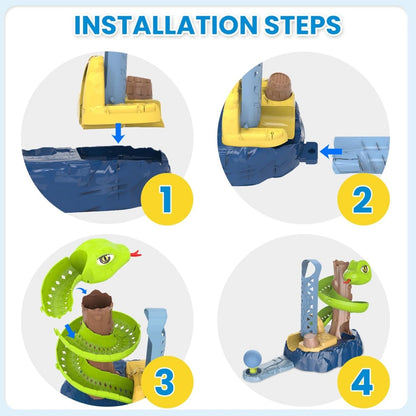 INSTALLATION STEPS

1

2

3

4